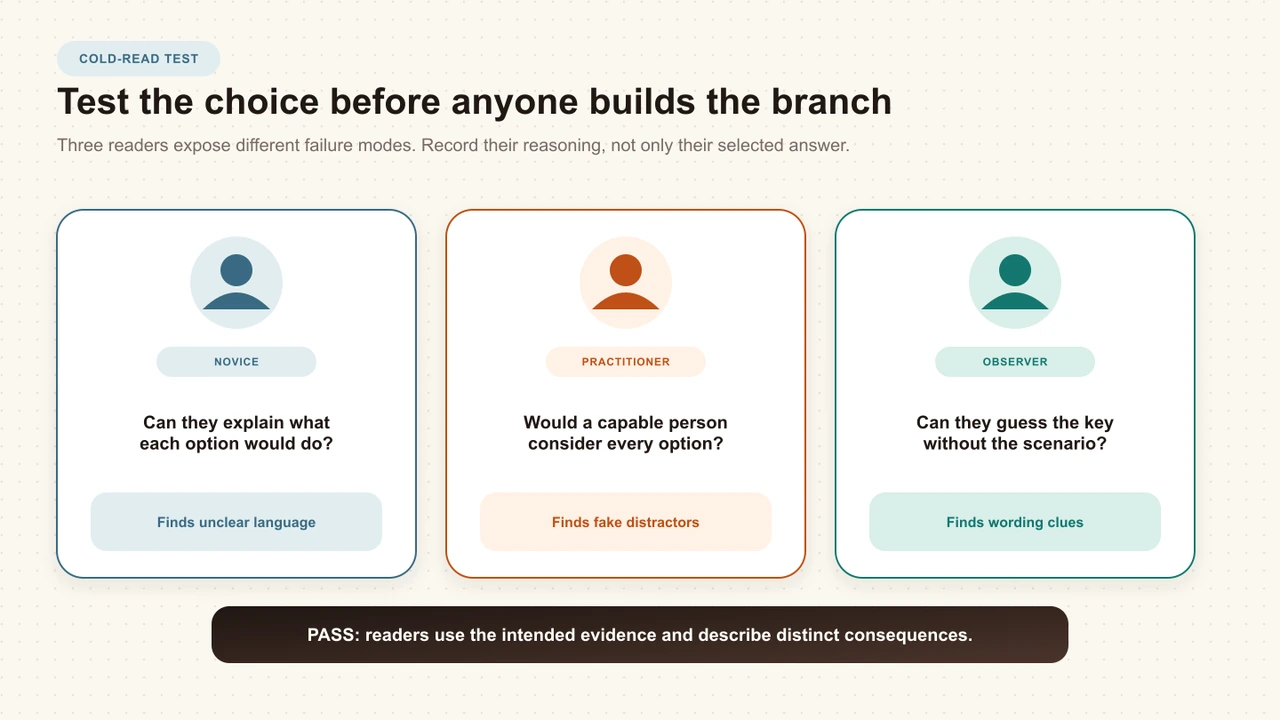 COLD-READ TEST

Test the choice before anyone builds the branch

Three readers expose different failure modes. Record their reasoning, not only their selected answer.

NOVICE

Can they explain what each option would do?

Finds unclear language

PRACTITIONER

Would a capable person consider every option?

Finds fake distractors

OBSERVER

Can they guess the key without the scenario?

Finds wording clues

PASS: readers use the intended evidence and describe distinct consequences.